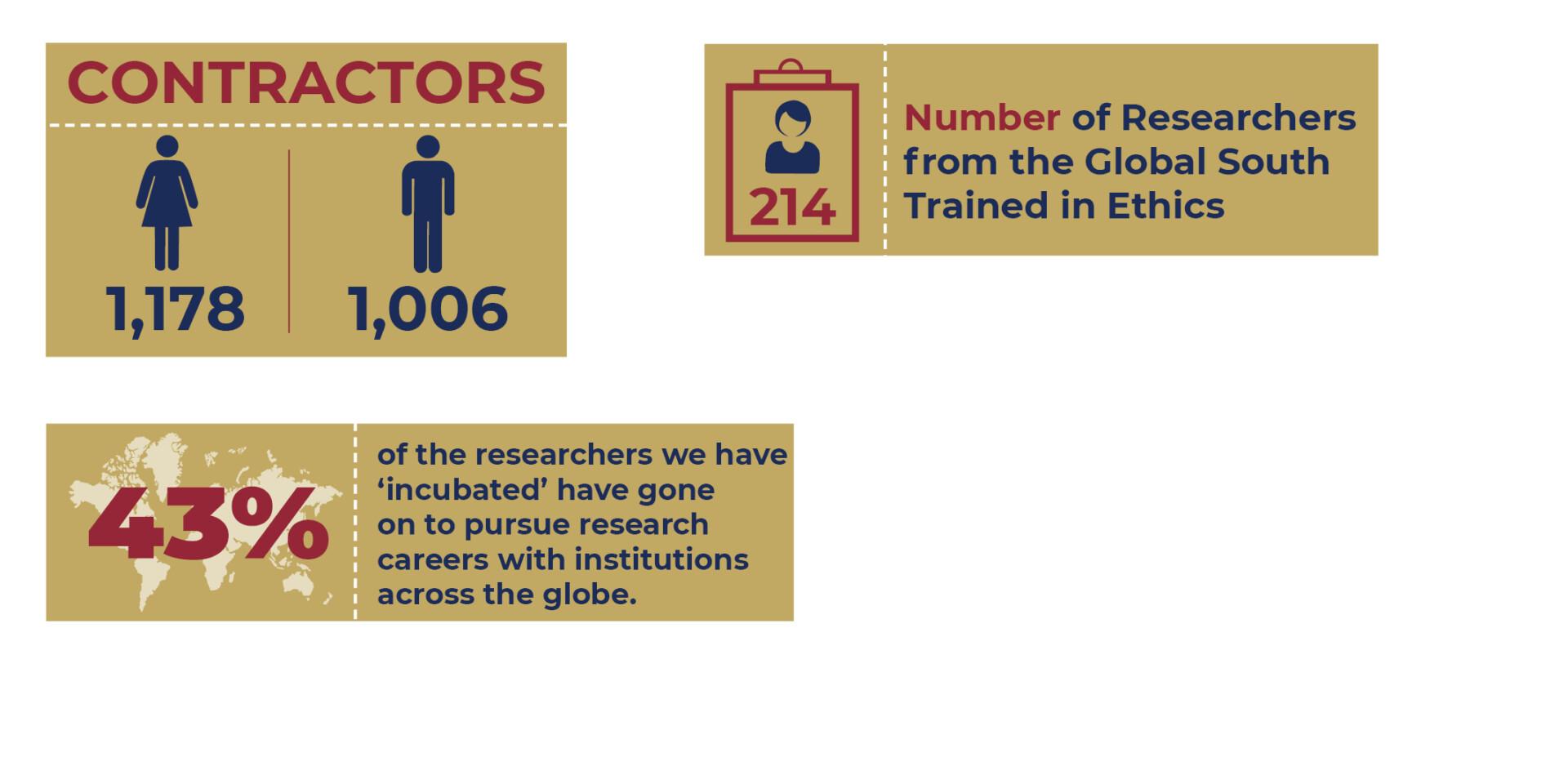 CONTRACTORS

1,178

1,006

214

Number of Researchers from the Global South Trained in Ethics

43%

of the researchers we have ‘incubated’ have gone on to pursue research careers with institutions across the globe.